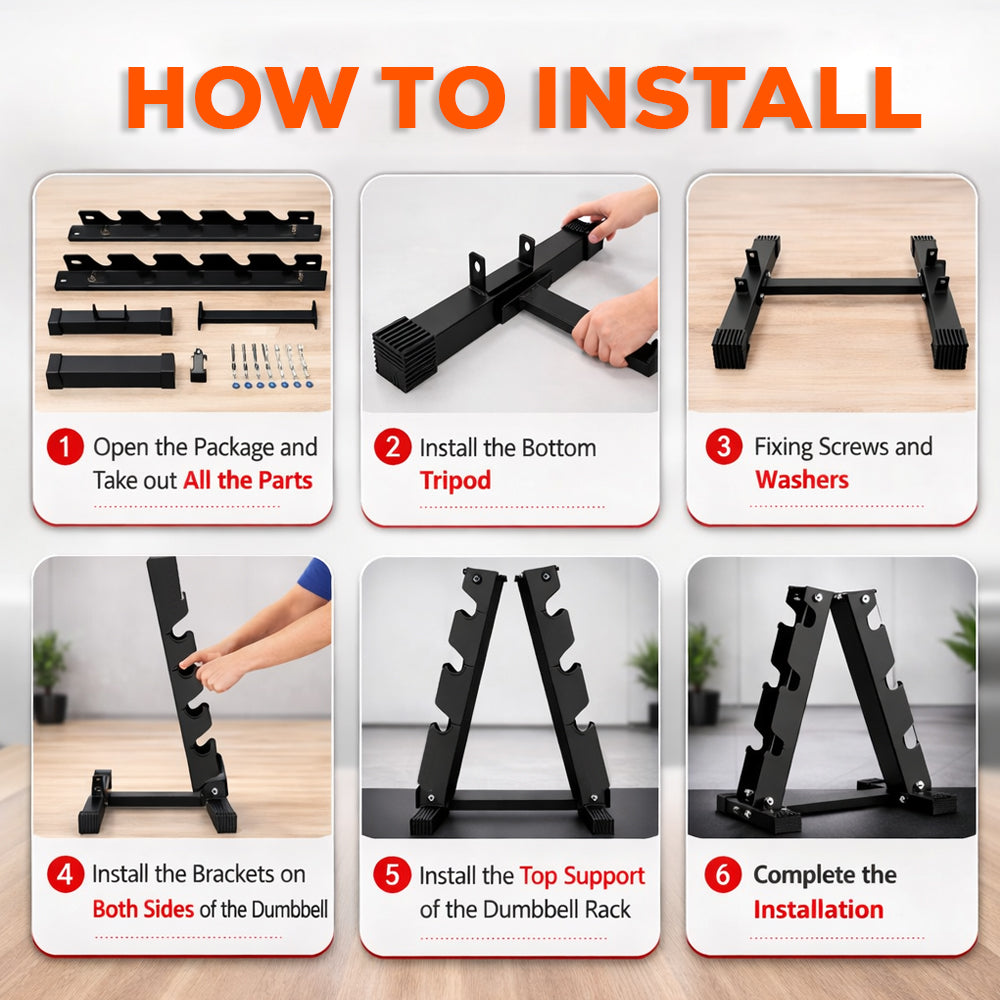 HOW TO INSTALL

1 Open the Package and Take out All the Parts

2 Install the Bottom Tripod

3 Fixing Screws and Washers

4 Install the Brackets on Both Sides of the Dumbbell

5 Install the Top Support of the Dumbbell Rack

6 Complete the Installation