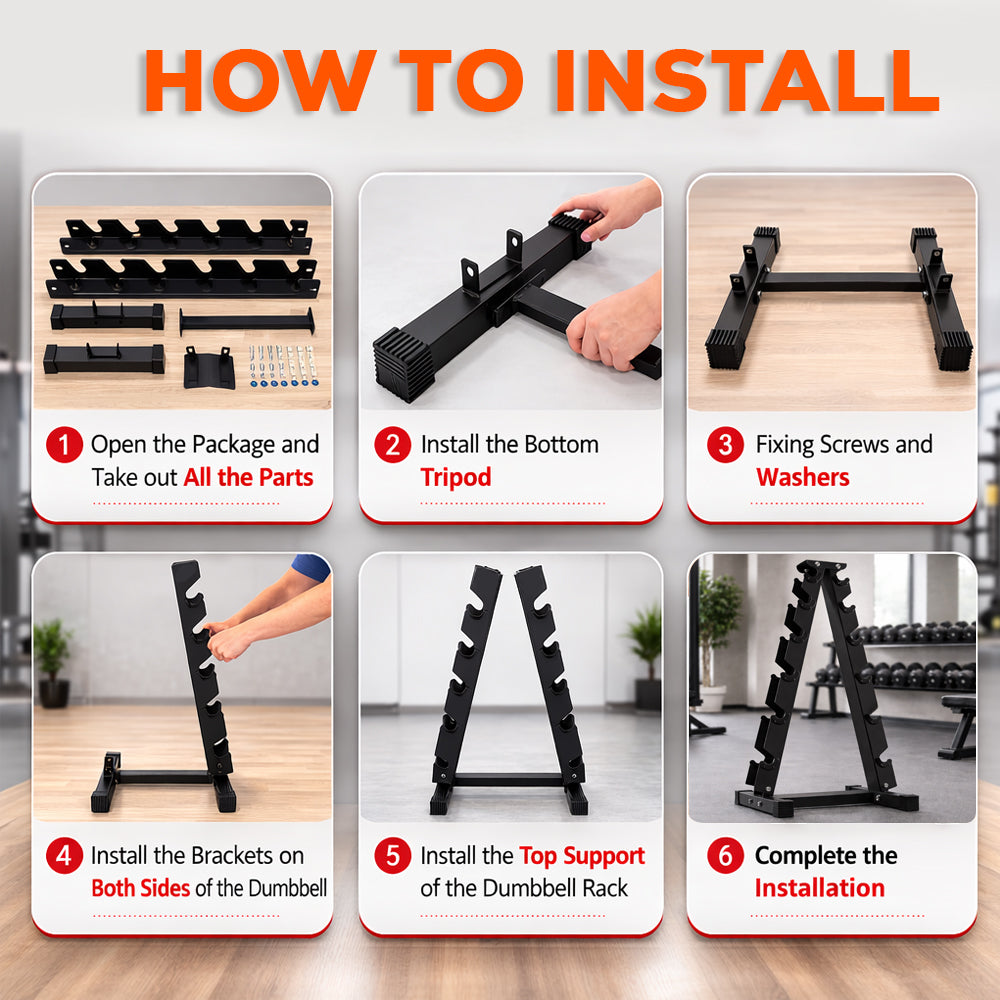 HOW TO INSTALL

1 Open the Package and Take out All the Parts

2 Install the Bottom Tripod

3 Fixing Screws and Washers

4 Install the Brackets on Both Sides of the Dumbbell

5 Install the Top Support of the Dumbbell Rack

6 Complete the Installation