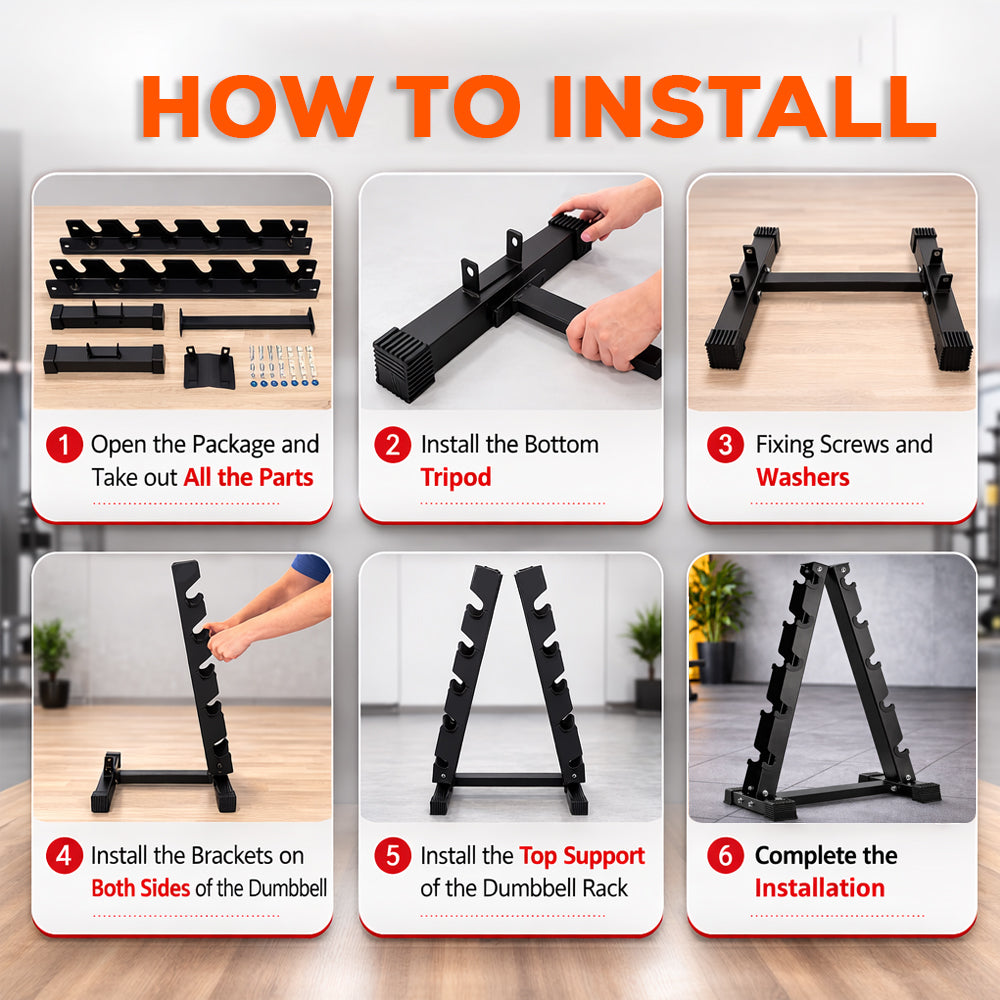 HOW TO INSTALL

1 Open the Package and Take out All the Parts

2 Install the Bottom Tripod

3 Fixing Screws and Washers

4 Install the Brackets on Both Sides of the Dumbbell

5 Install the Top Support of the Dumbbell Rack

6 Complete the Installation